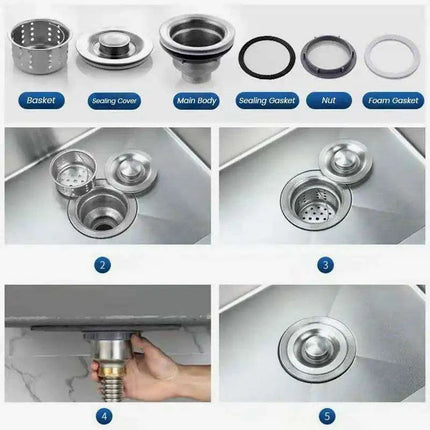 Basket

Sealing Cover

Main Body

Sealing Gasket

Nut

Foam Gasket

2

3

4

5