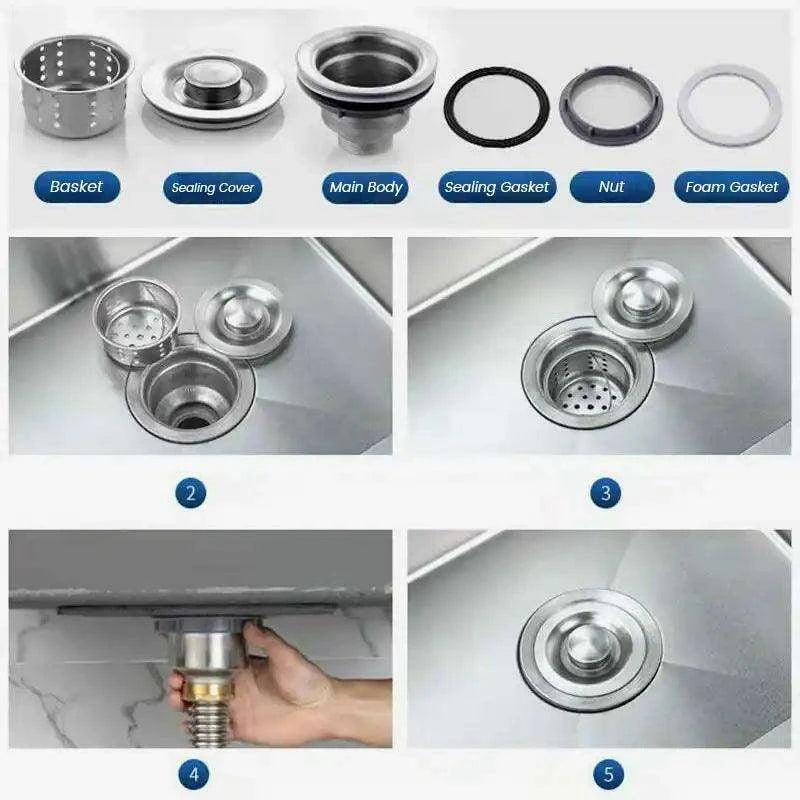 Basket
Sealing Cover
Main Body
Sealing Gasket
Nut
Foam Gasket

2

3

4

5