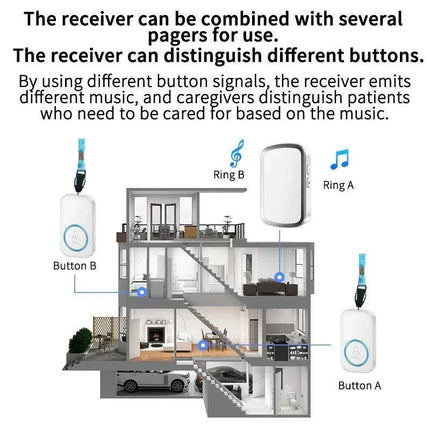 The receiver can be combined with several pagers for use.
The receiver can distinguish different buttons.

By using different button signals, the receiver emits different music, and caregivers distinguish patients who need to be cared for based on the music.

Ring B

Ring A

Button B

Button A