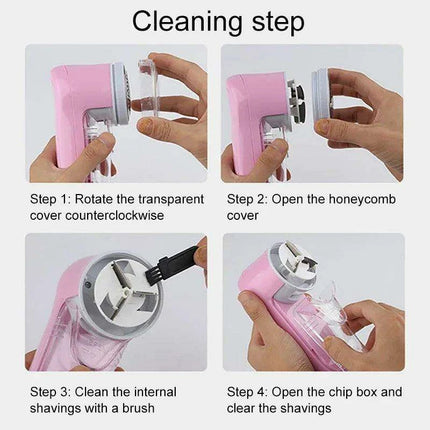 Cleaning step

Step 1: Rotate the transparent cover counterclockwise

Step 2: Open the honeycomb cover

Step 3: Clean the internal shavings with a brush

Step 4: Open the chip box and clear the shavings