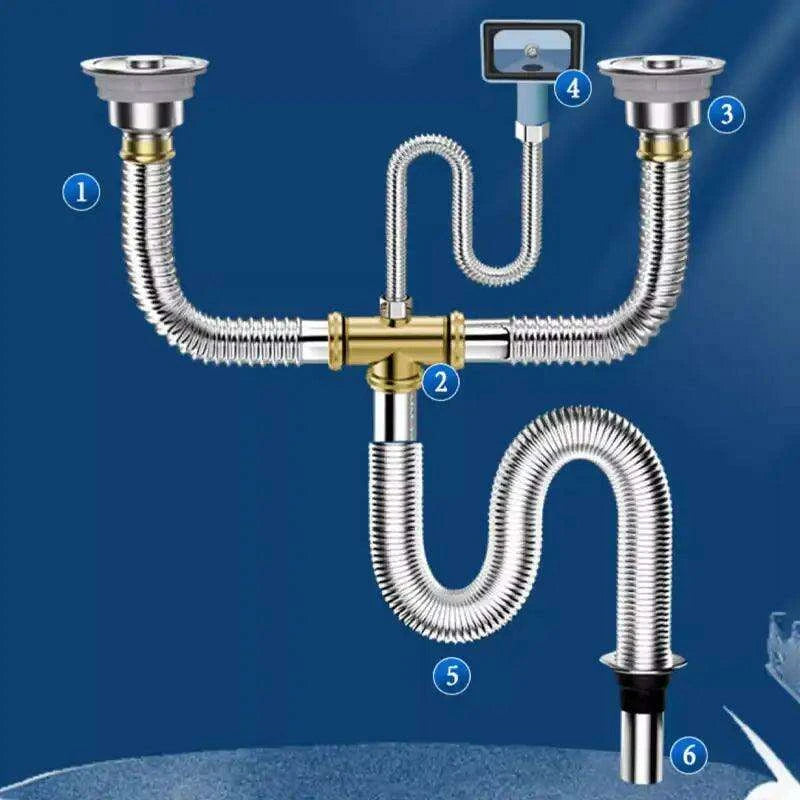 4
3
1
2
5
6