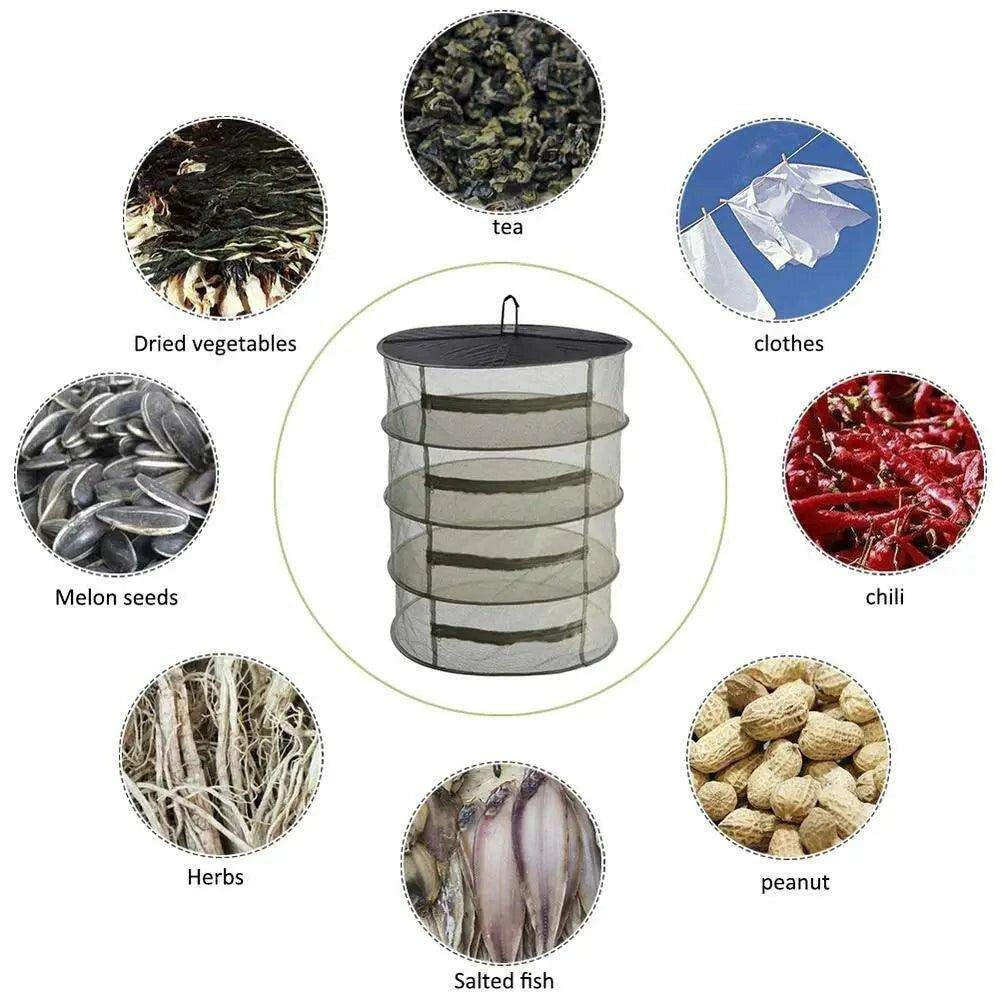 tea

Dried vegetables

clothes

Melon seeds

chili

Herbs

peanut

Salted fish