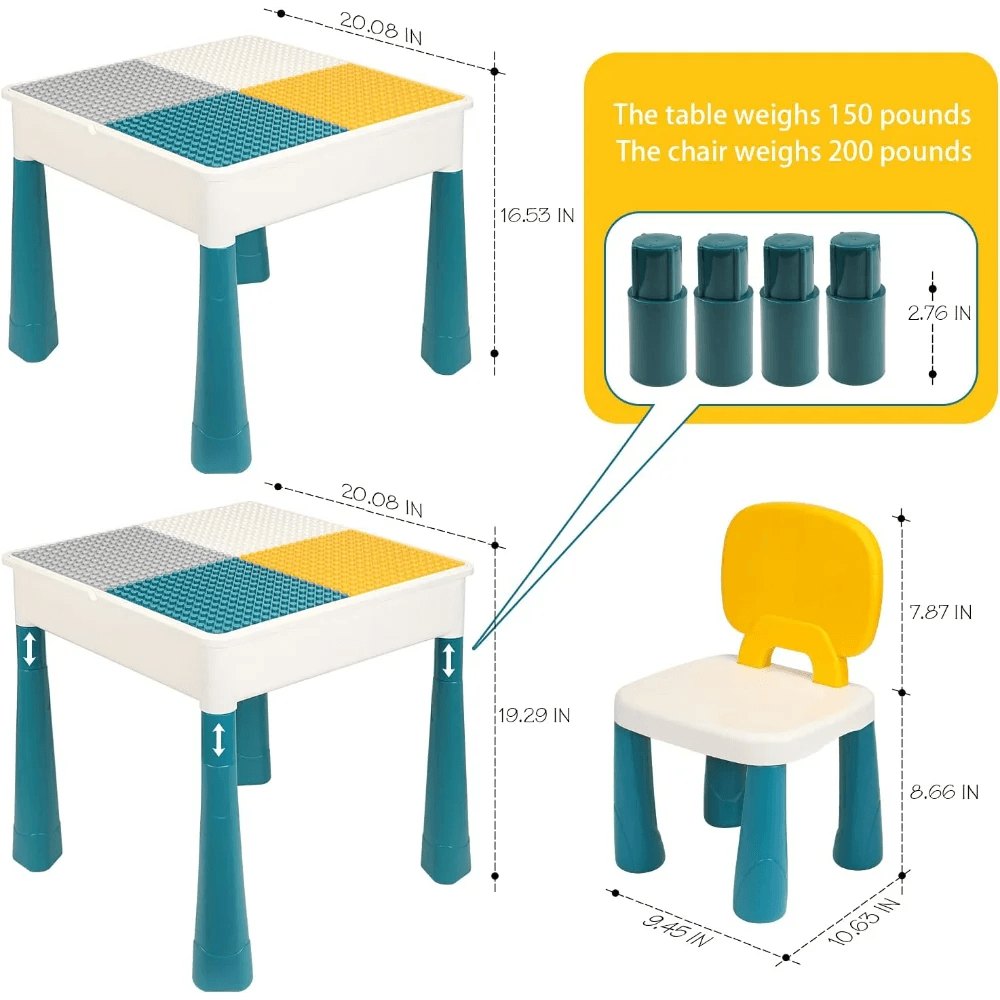 20.08 IN

16.53 IN

The table weighs 150 pounds
The chair weighs 200 pounds

2.76 IN

20.08 IN

19.29 IN

7.87 IN

8.66 IN

9.45 IN

10.63 IN