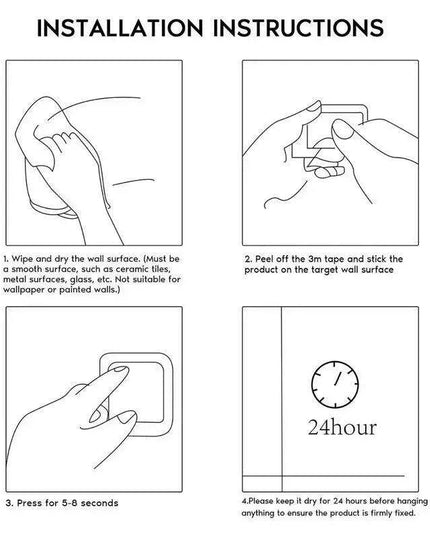 INSTALLATION INSTRUCTIONS

1. Wipe and dry the wall surface. (Must be a smooth surface, such as ceramic tiles, metal surfaces, glass, etc. Not suitable for wallpaper or painted walls.)

2. Peel off the 3m tape and stick the product on the target wall surface

3. Press for 5-8 seconds

24hour

4.Please keep it dry for 24 hours before hanging anything to ensure the product is firmly fixed.