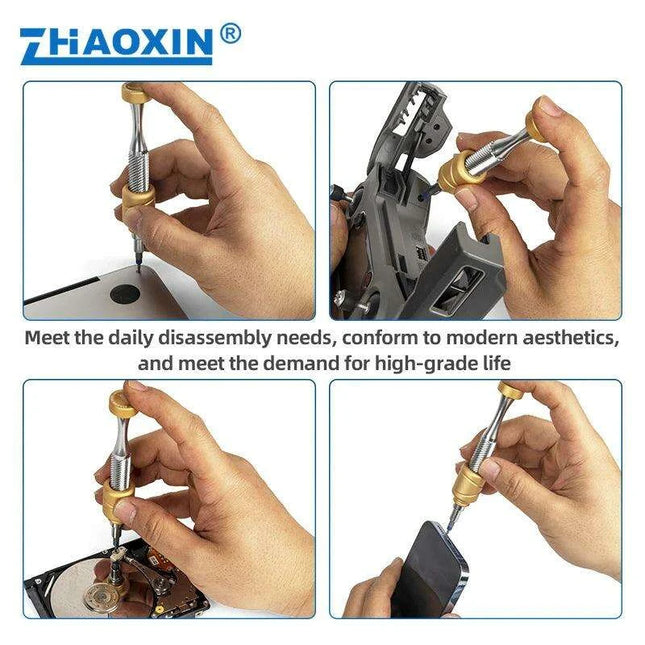 ZHAOXIN®

Meet the daily disassembly needs, conform to modern aesthetics, and meet the demand for high-grade life