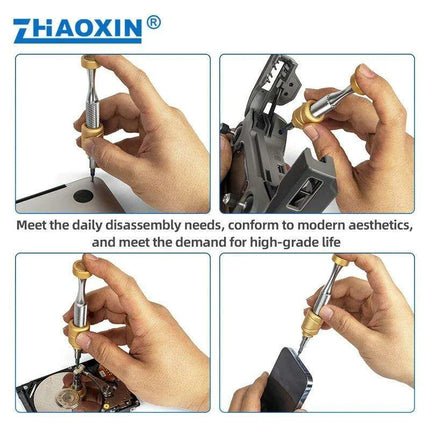 ZHAOXIN®

Meet the daily disassembly needs, conform to modern aesthetics, and meet the demand for high-grade life