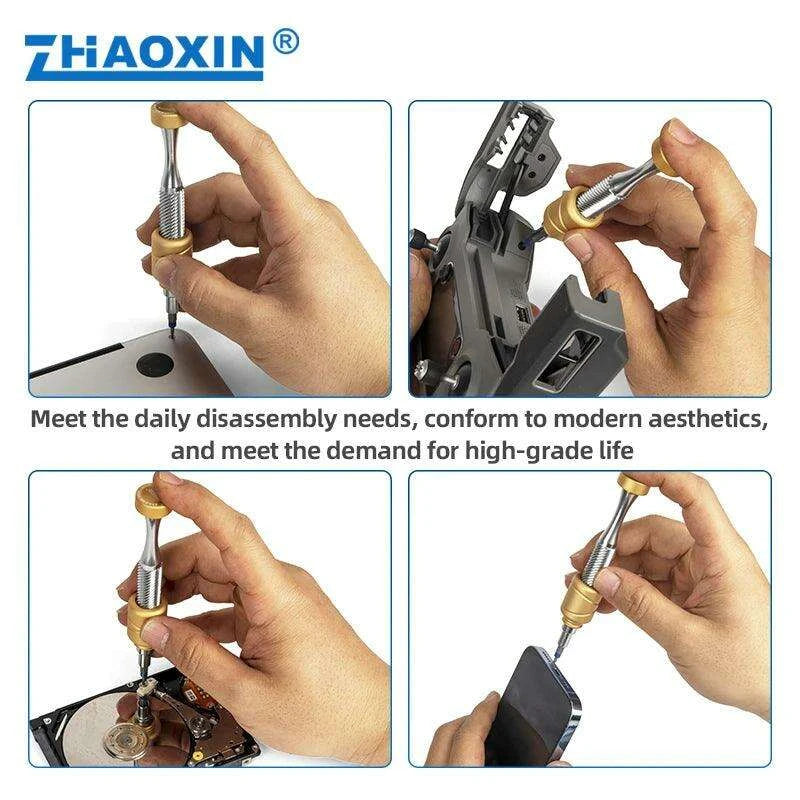 ZHAOXIN®

Meet the daily disassembly needs, conform to modern aesthetics, and meet the demand for high-grade life