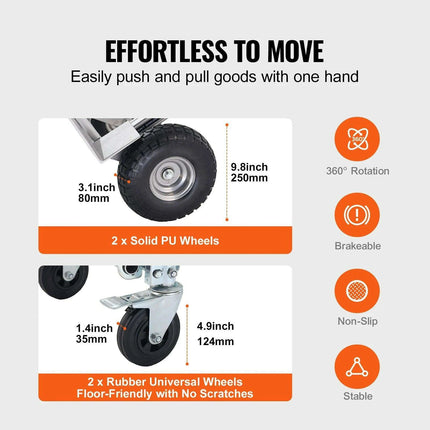 EFFORTLESS TO MOVE

Easily push and pull goods with one hand

3.1inch
80mm

9.8inch
250mm

2 x Solid PU Wheels

1.4inch
35mm

4.9inch
124mm

2 x Rubber Universal Wheels
Floor-Friendly with No Scratches

360°

360° Rotation

Brakeable

Non-Slip

Stable