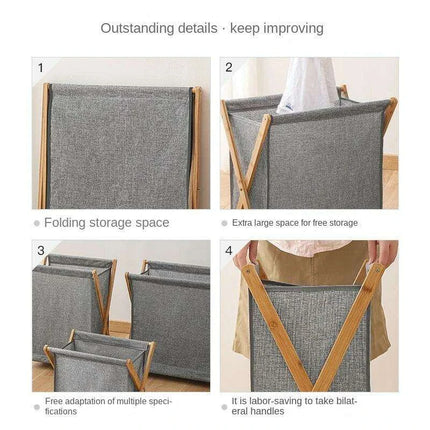 Outstanding details · keep improving

1

Folding storage space

2

Extra large space for free storage

3

Free adaptation of multiple specifications

4

It is labor-saving to take bilateral handles