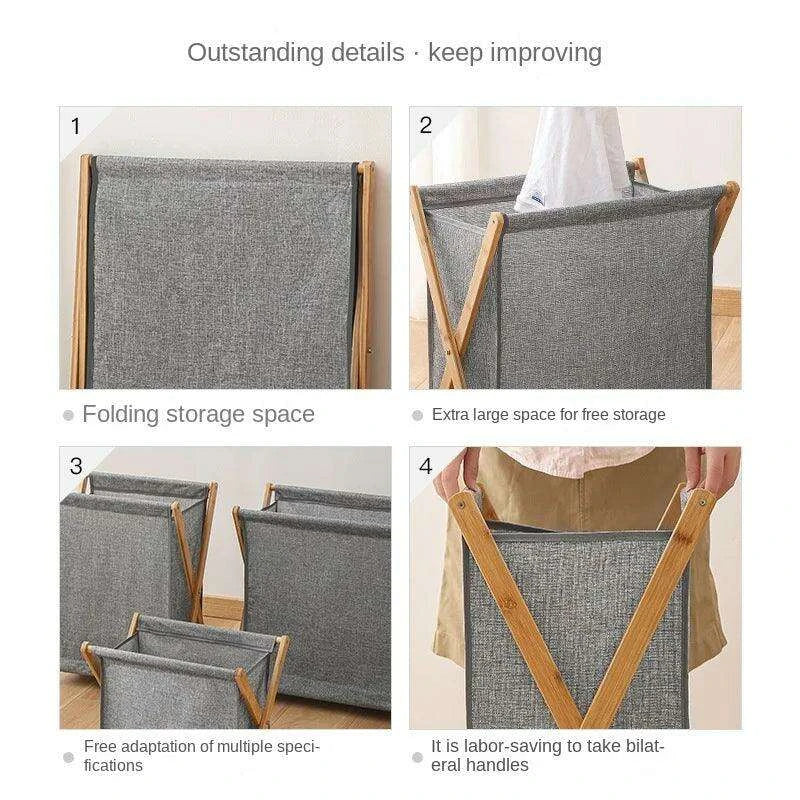 Outstanding details · keep improving

1

Folding storage space

2

Extra large space for free storage

3

Free adaptation of multiple specifications

4

It is labor-saving to take bilateral handles