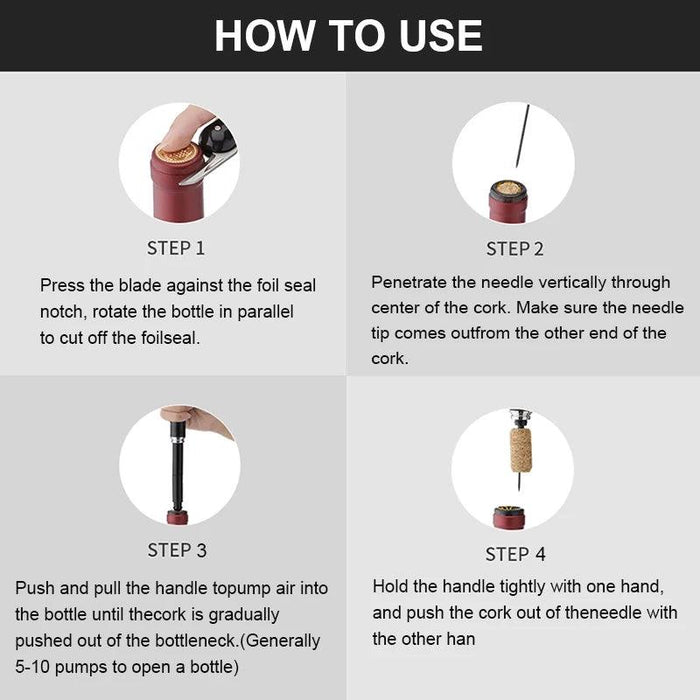 HOW TO USE

STEP 1

Press the blade against the foil seal notch, rotate the bottle in parallel to cut off the foilseal.

STEP 2

Penetrate the needle vertically through center of the cork. Make sure the needle tip comes outfrom the other end of the cork.

STEP 3

Push and pull the handle topump air into the bottle until thecork is gradually pushed out of the bottleneck.(Generally 5-10 pumps to open a bottle)

STEP 4

Hold the handle tightly with one hand, and push the cork out of theneedle with the other han