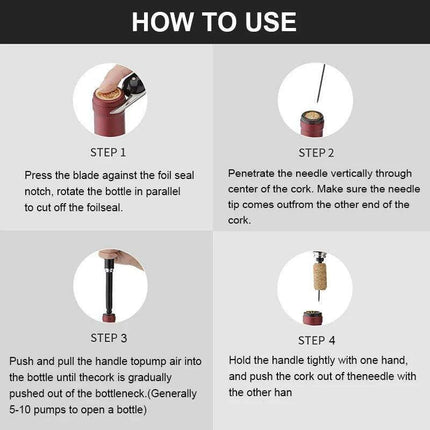 HOW TO USE

STEP 1

Press the blade against the foil seal notch, rotate the bottle in parallel to cut off the foilseal.

STEP 2

Penetrate the needle vertically through center of the cork. Make sure the needle tip comes outfrom the other end of the cork.

STEP 3

Push and pull the handle topump air into the bottle until thecork is gradually pushed out of the bottleneck.(Generally 5-10 pumps to open a bottle)

STEP 4

Hold the handle tightly with one hand, and push the cork out of theneedle with the other han