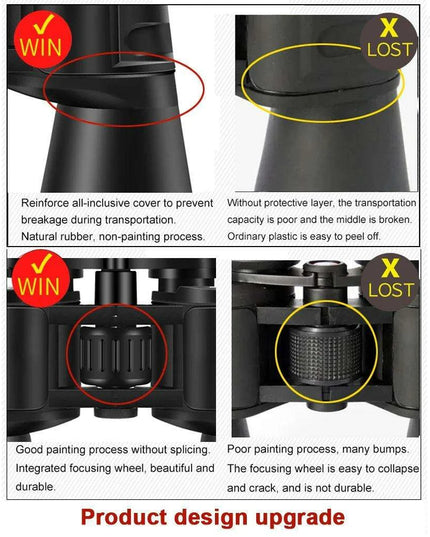 ✓
WIN

X
LOST

Reinforce all-inclusive cover to prevent breakage during transportation.
Natural rubber, non-painting process.

Without protective layer, the transportation capacity is poor and the middle is broken.
Ordinary plastic is easy to peel off.

✓
WIN

X
LOST

Good painting process without splicing.
Integrated focusing wheel, beautiful and durable.

Poor painting process, many bumps.
The focusing wheel is easy to collapse and crack, and is not durable.

Product design upgrade