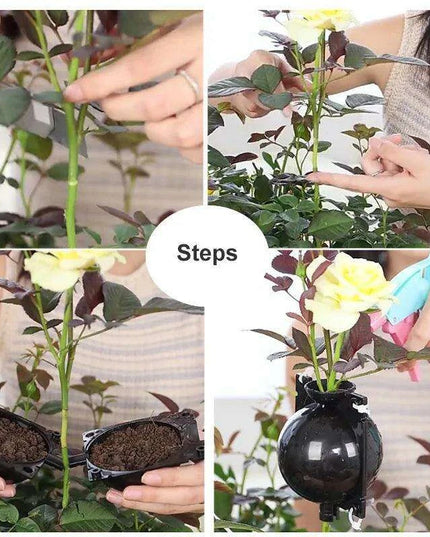 Steps