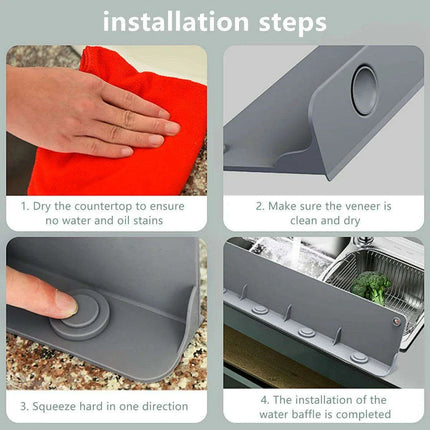 installation steps

1. Dry the countertop to ensure no water and oil stains

2. Make sure the veneer is clean and dry

3. Squeeze hard in one direction

4. The installation of the water baffle is completed