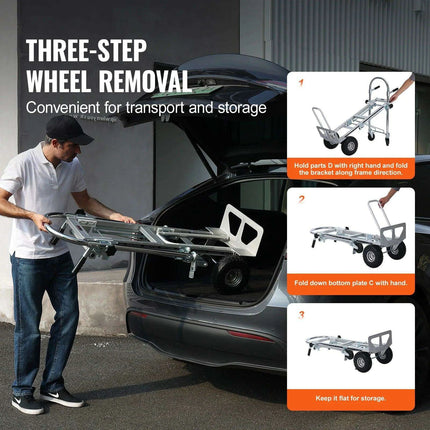 THREE-STEP WHEEL REMOVAL

Convenient for transport and storage

1

Hold parts D with right hand and fold the bracket along frame direction.

2

Fold down bottom plate C with hand.

3

Keep it flat for storage.