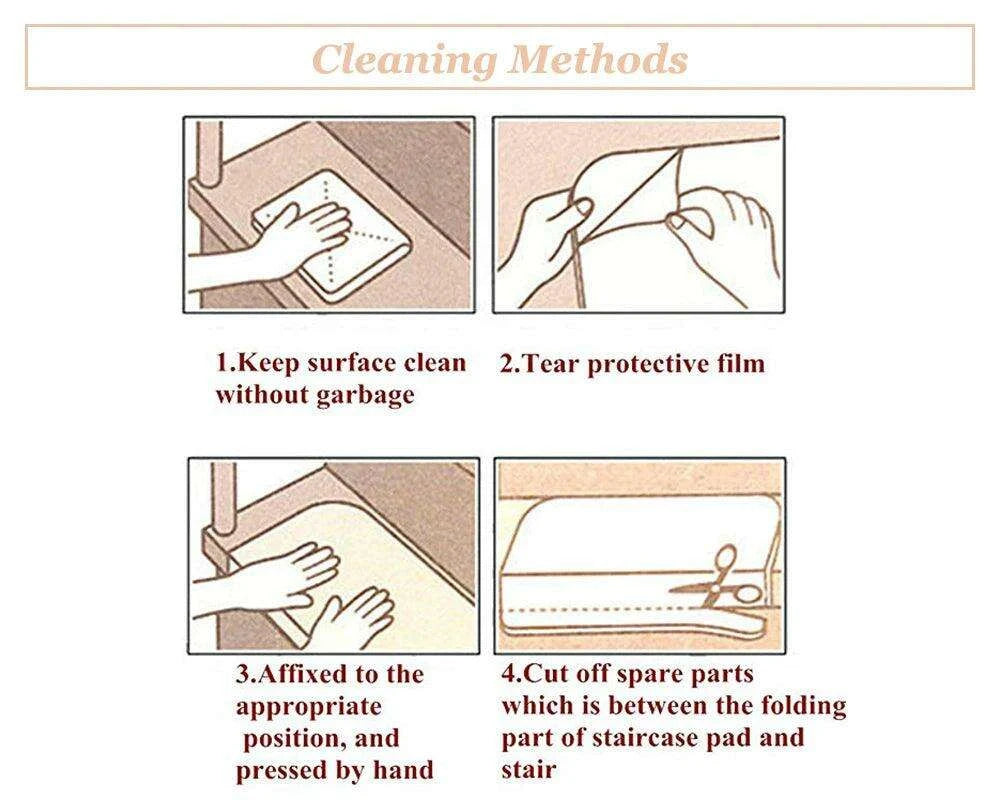 Cleaning Methods

1.Keep surface clean without garbage

2.Tear protective film

3.Affixed to the appropriate position, and pressed by hand

4.Cut off spare parts which is between the folding part of staircase pad and stair