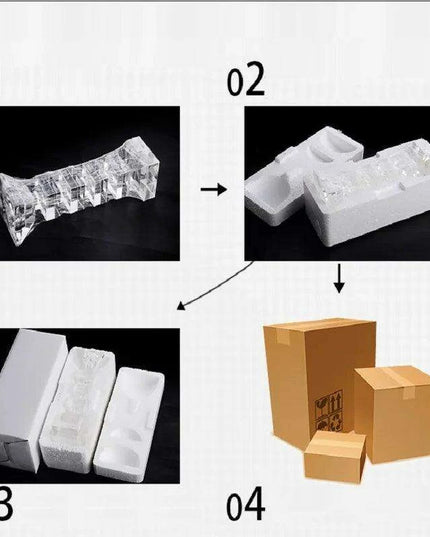 02

3

04