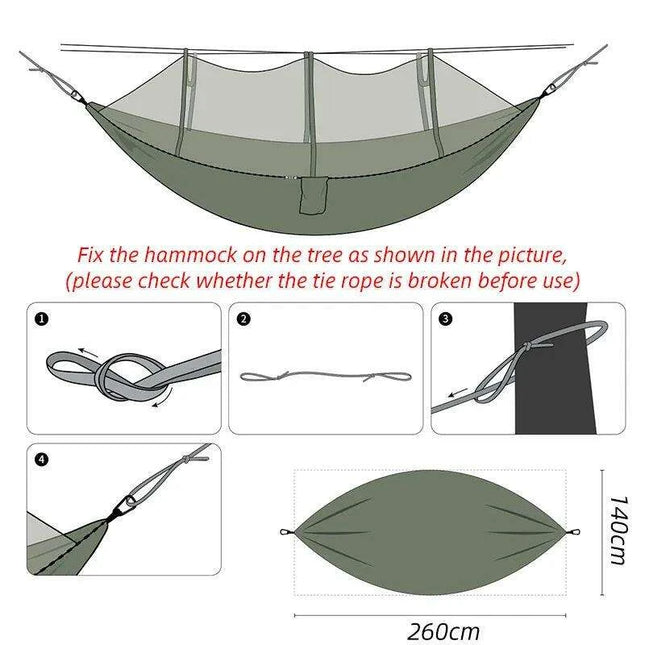 Fix the hammock on the tree as shown in the picture, (please check whether the tie rope is broken before use)

1

2

3

4

140cm

260cm