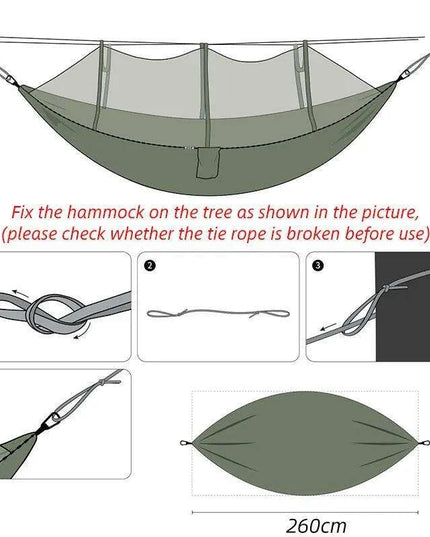 Fix the hammock on the tree as shown in the picture, (please check whether the tie rope is broken before use)

2

3

260cm