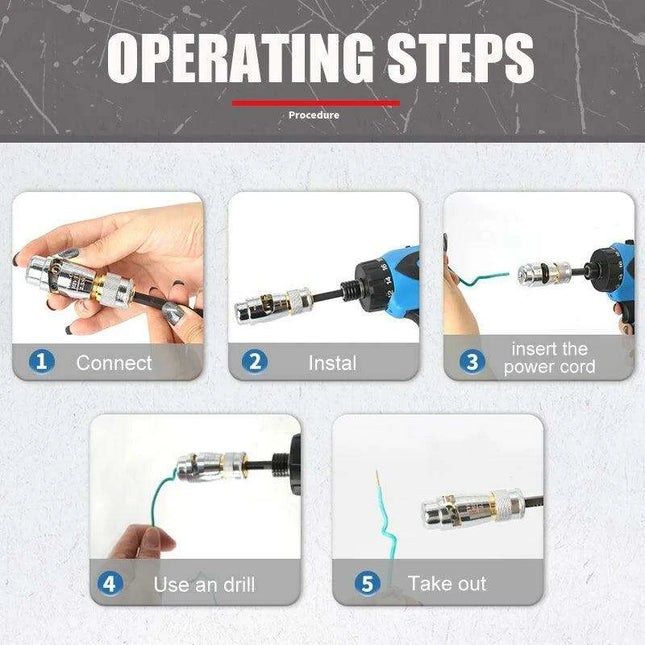 OPERATING STEPS

Procedure

1 Connect

2 Instal

3 insert the power cord

4 Use an drill

5 Take out