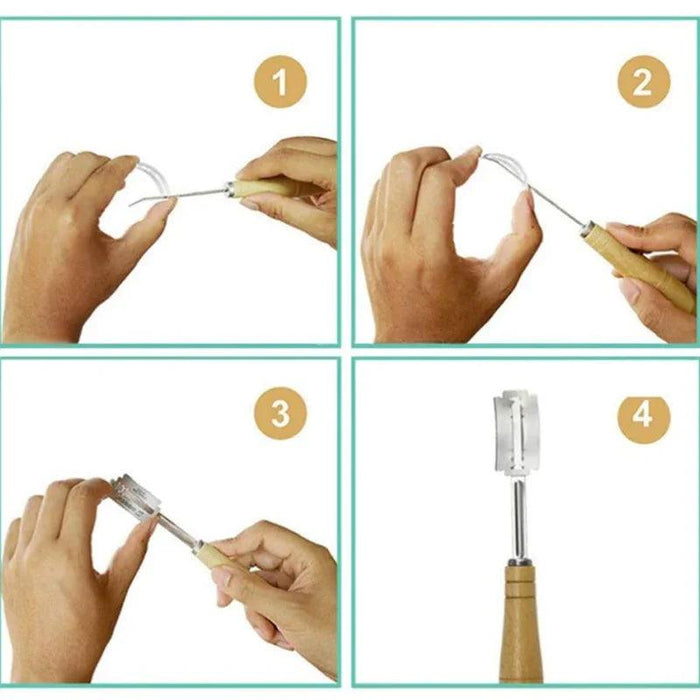 1

2

3

4