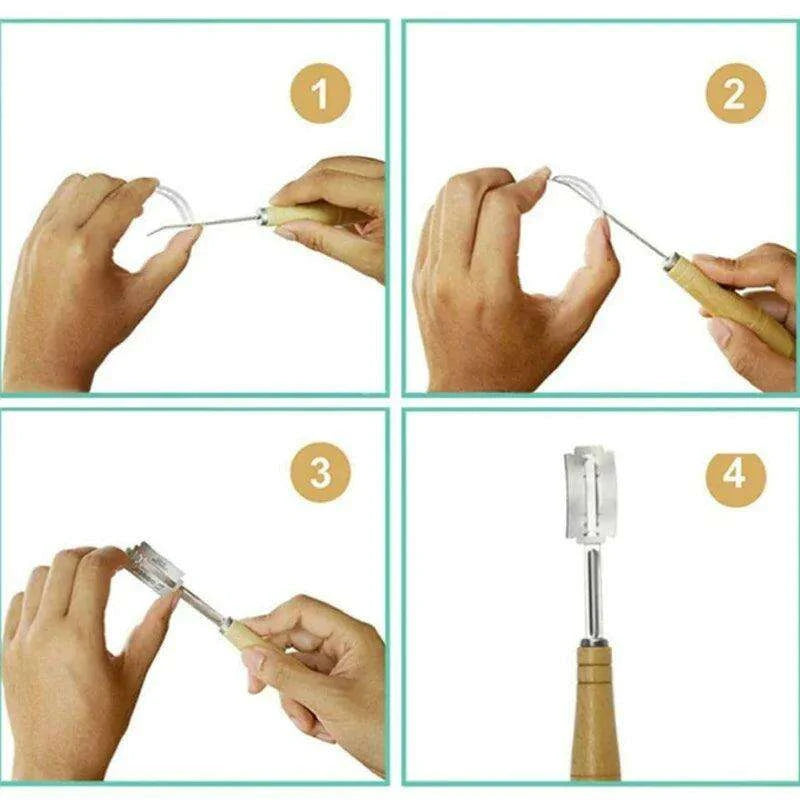 1

2

3

4