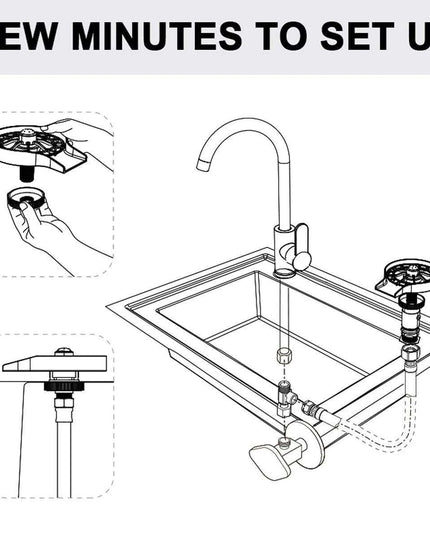 EW MINUTES TO SET U