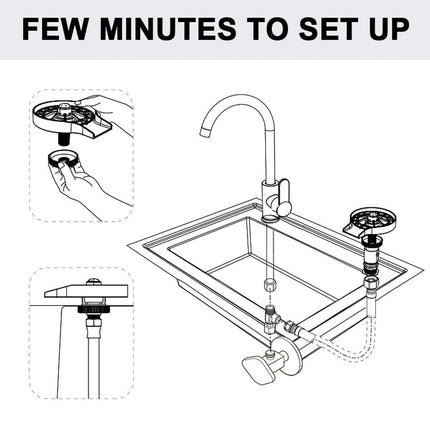 FEW MINUTES TO SET UP