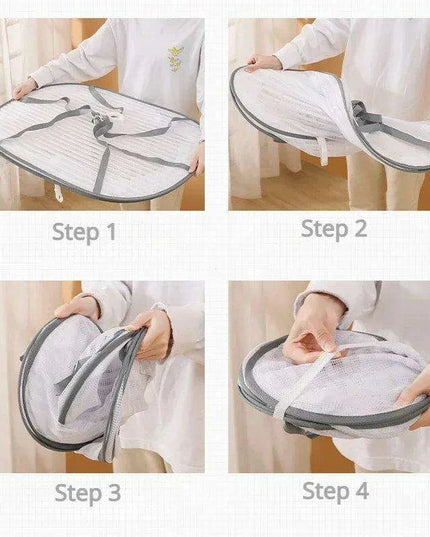 Step 1

Step 2

Step 3

Step 4