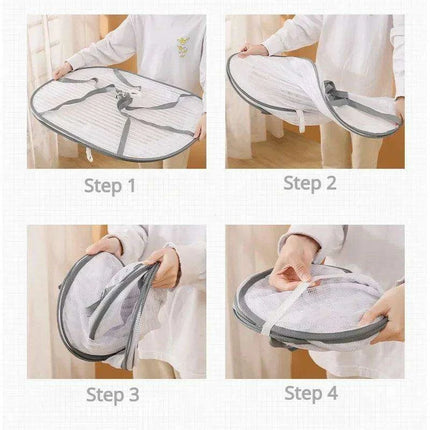 Step 1

Step 2

Step 3

Step 4