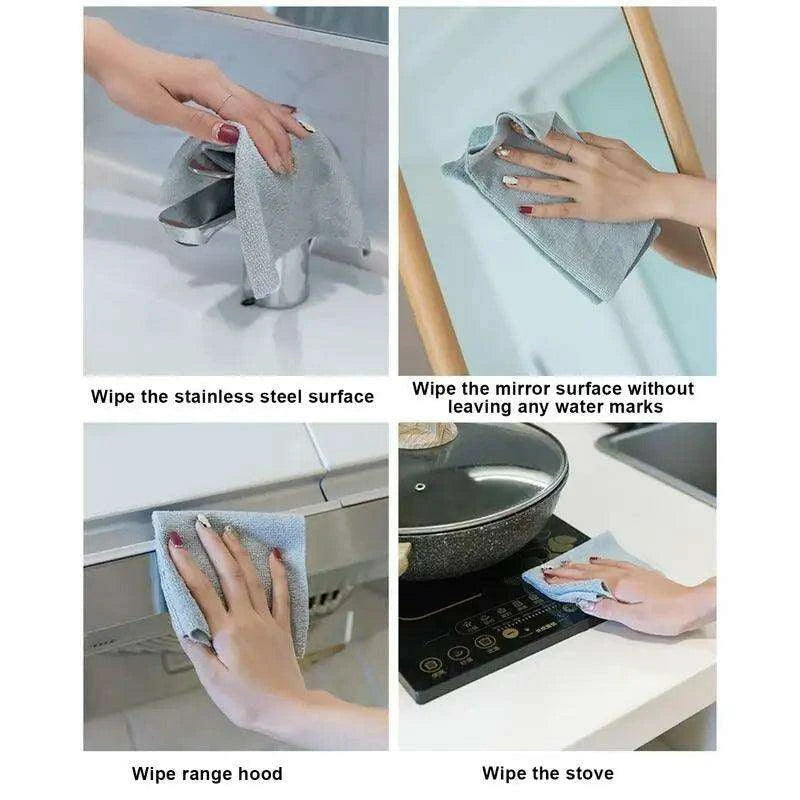 Wipe the stainless steel surface

Wipe the mirror surface without leaving any water marks

Wipe range hood

Wipe the stove