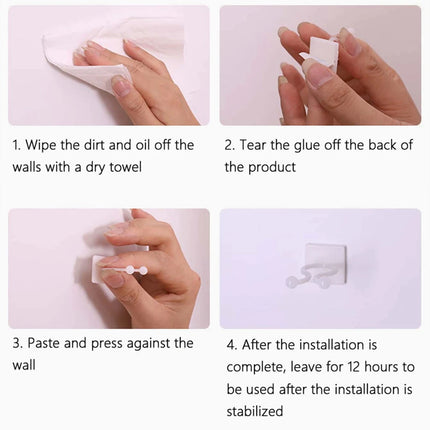 1. Wipe the dirt and oil off the walls with a dry towel

2. Tear the glue off the back of the product

3. Paste and press against the wall

4. After the installation is complete, leave for 12 hours to be used after the installation is stabilized