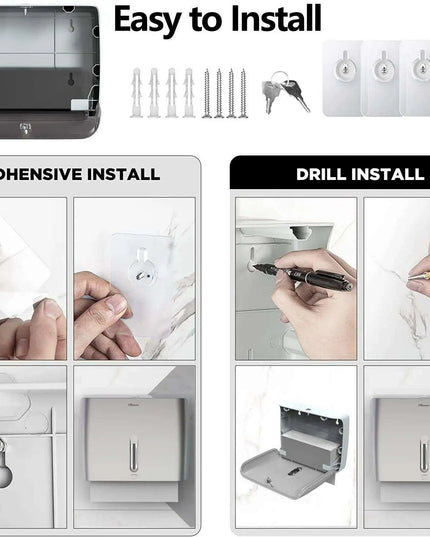 Easy to Install

DHENSIVE INSTALL

DRILL INSTALL