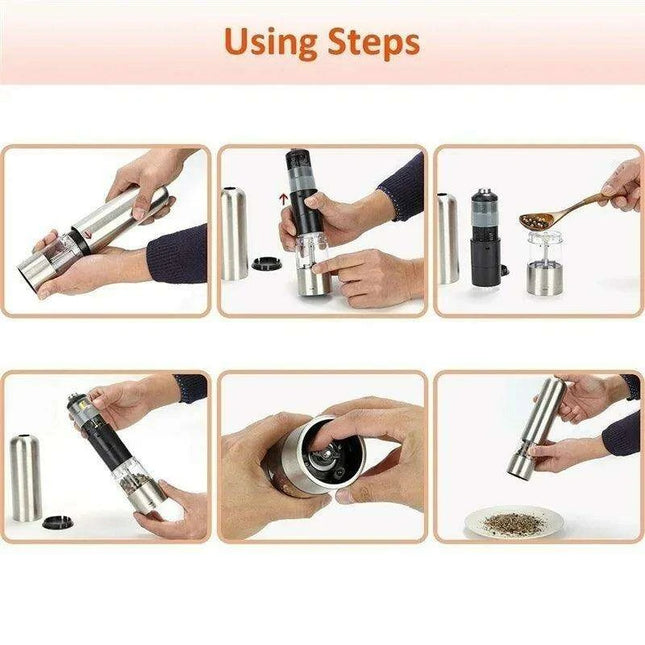 Using Steps