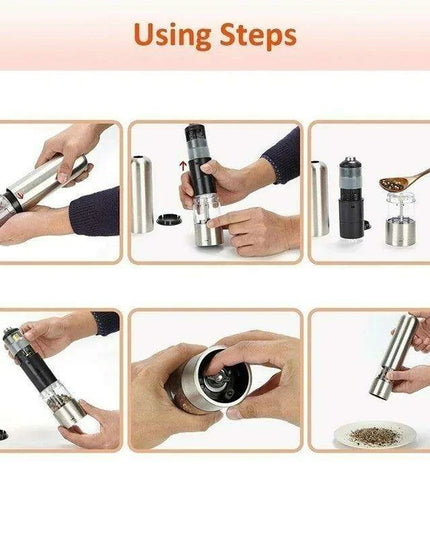 Using Steps