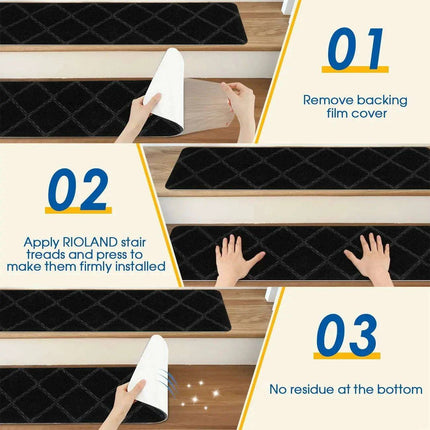 01

Remove backing film cover

02

Apply RIOLAND stair treads and press to make them firmly installed

03

No residue at the bottom