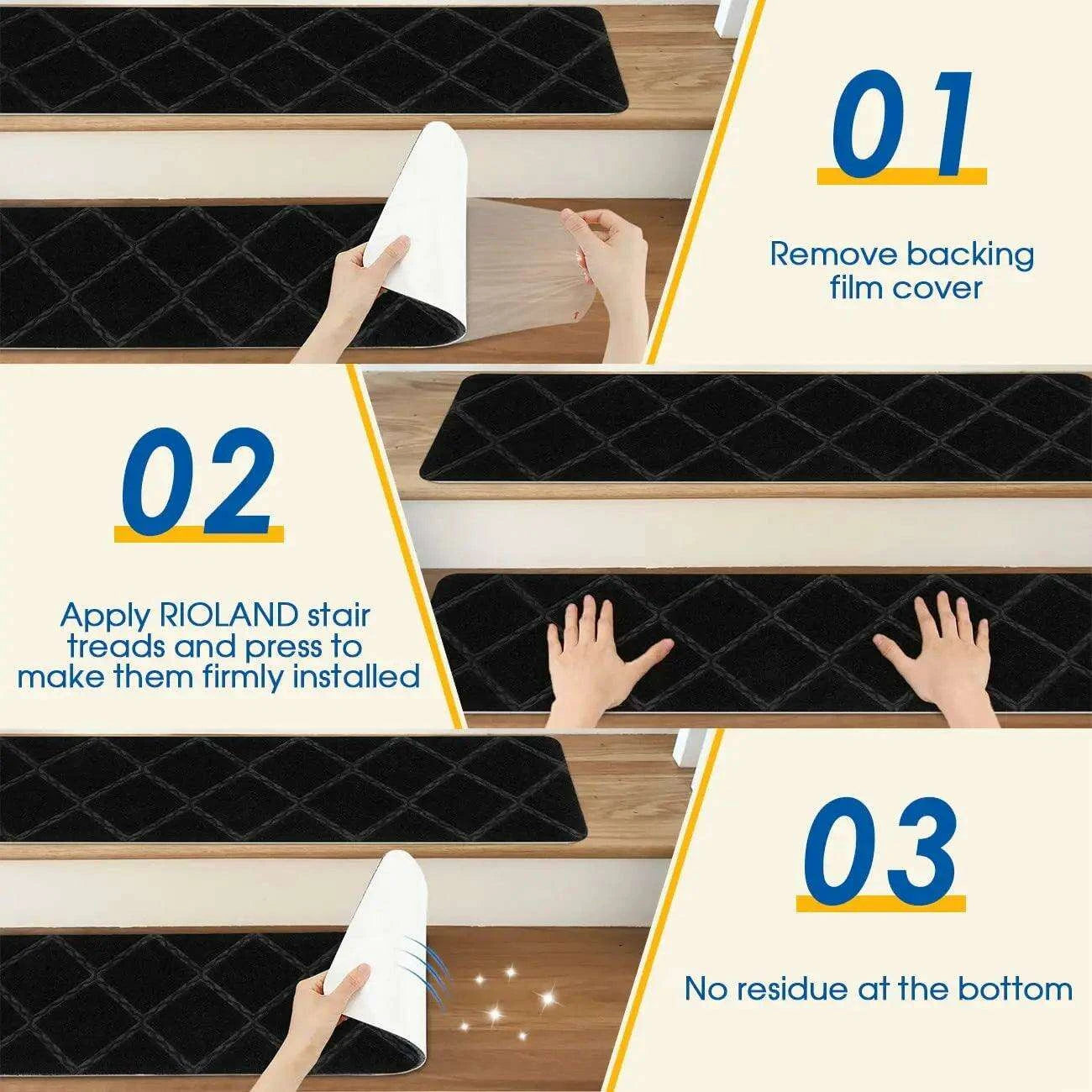 01

Remove backing film cover

02

Apply RIOLAND stair treads and press to make them firmly installed

03

No residue at the bottom