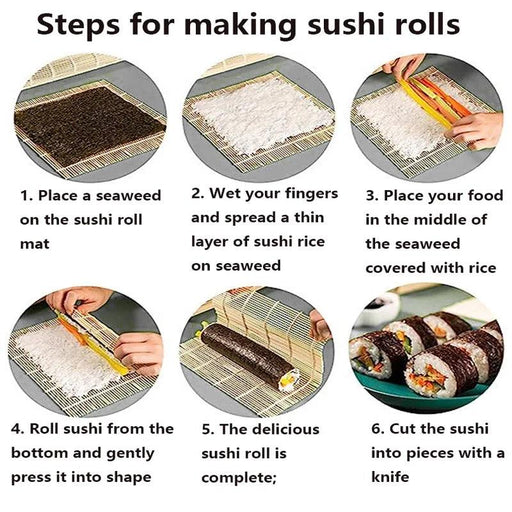 Steps for making sushi rolls

1. Place a seaweed on the sushi roll mat

2. Wet your fingers and spread a thin layer of sushi rice on seaweed

3. Place your food in the middle of the seaweed covered with rice

4. Roll sushi from the bottom and gently press it into shape

5. The delicious sushi roll is complete;

6. Cut the sushi into pieces with a knife