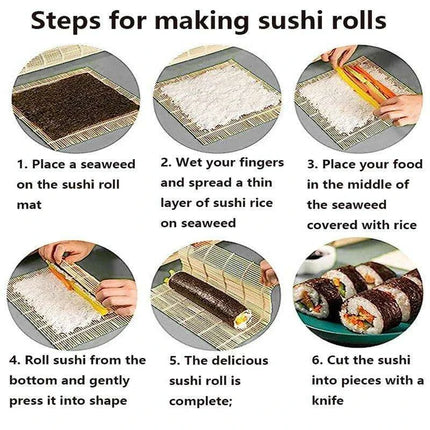 Steps for making sushi rolls

1. Place a seaweed on the sushi roll mat

2. Wet your fingers and spread a thin layer of sushi rice on seaweed

3. Place your food in the middle of the seaweed covered with rice

4. Roll sushi from the bottom and gently press it into shape

5. The delicious sushi roll is complete;

6. Cut the sushi into pieces with a knife