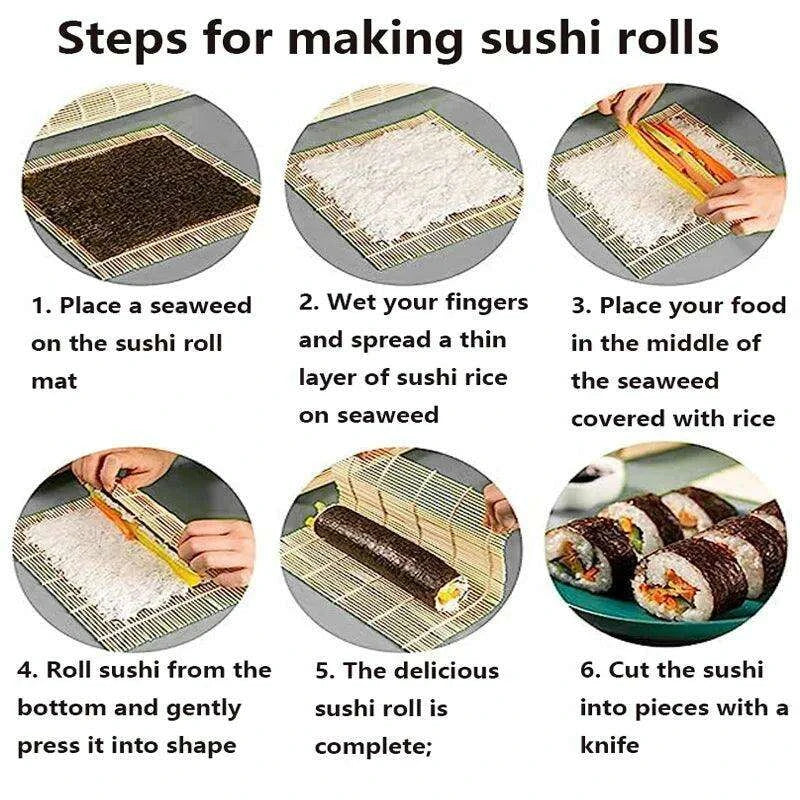 Steps for making sushi rolls

1. Place a seaweed on the sushi roll mat

2. Wet your fingers and spread a thin layer of sushi rice on seaweed

3. Place your food in the middle of the seaweed covered with rice

4. Roll sushi from the bottom and gently press it into shape

5. The delicious sushi roll is complete;

6. Cut the sushi into pieces with a knife