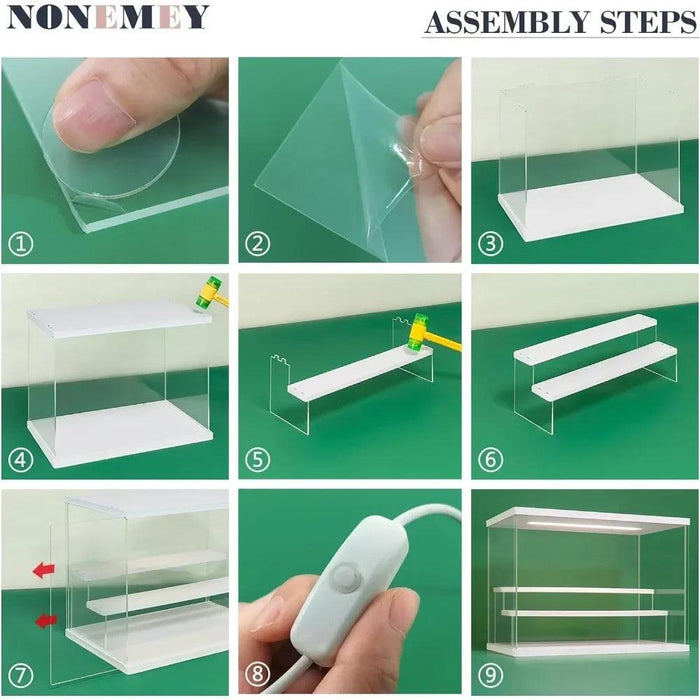 NONEMEY

ASSEMBLY STEPS

①

②

③

④

⑤

⑥

⑦

⑧

⑨