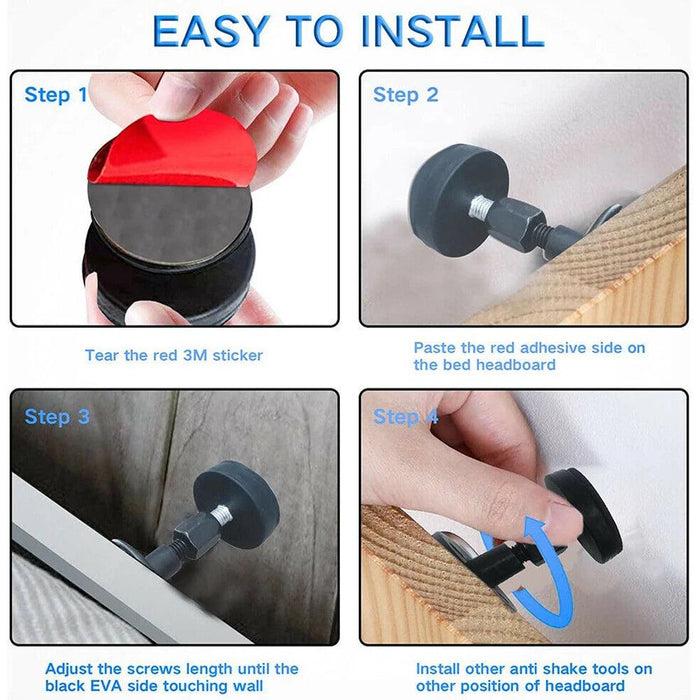 EASY TO INSTALL

Step 1

Tear the red 3M sticker

Step 2

Paste the red adhesive side on the bed headboard

Step 3

Adjust the screws length until the black EVA side touching wall

Step 4

Install other anti shake tools on other position of headboard