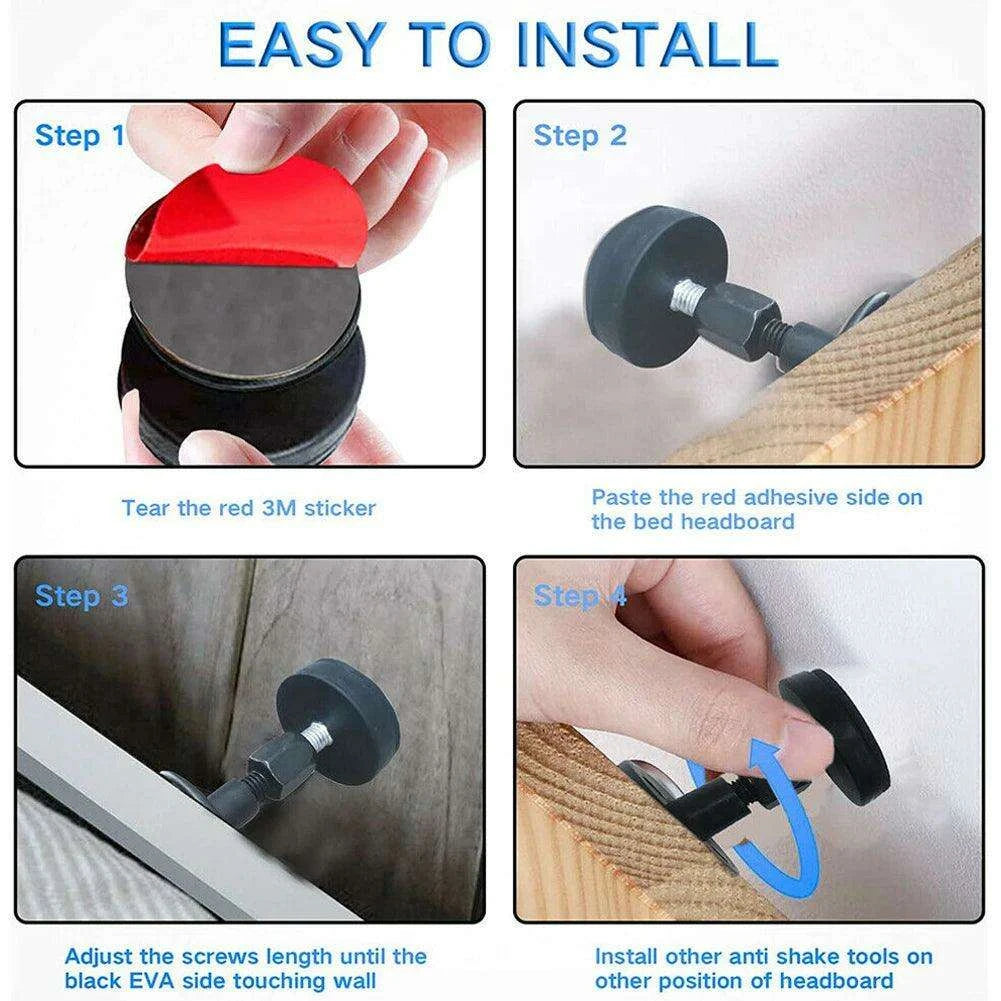 EASY TO INSTALL

Step 1

Tear the red 3M sticker

Step 2

Paste the red adhesive side on the bed headboard

Step 3

Adjust the screws length until the black EVA side touching wall

Step 4

Install other anti shake tools on other position of headboard