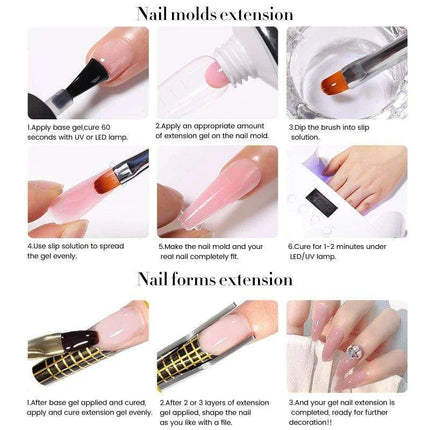 Nail molds extension

1.Apply base gel,cure 60 seconds with UV or LED lamp.

2.Apply an appropriate amount of extension gel on the nail mold.

3.Dip the brush into slip solution.

4.Use slip solution to spread the gel evenly.

5.Make the nail mold and your real nail completely fit.

6.Cure for 1-2 minutes under LED/UV lamp.

Nail forms extension

1.After base gel applied and cured, apply and cure extension gel evenly.

2.After 2 or 3 layers of extension gel applied, shape the nail as you like with a file.

3.And your gel nail extension is completed, ready for further decoration!!