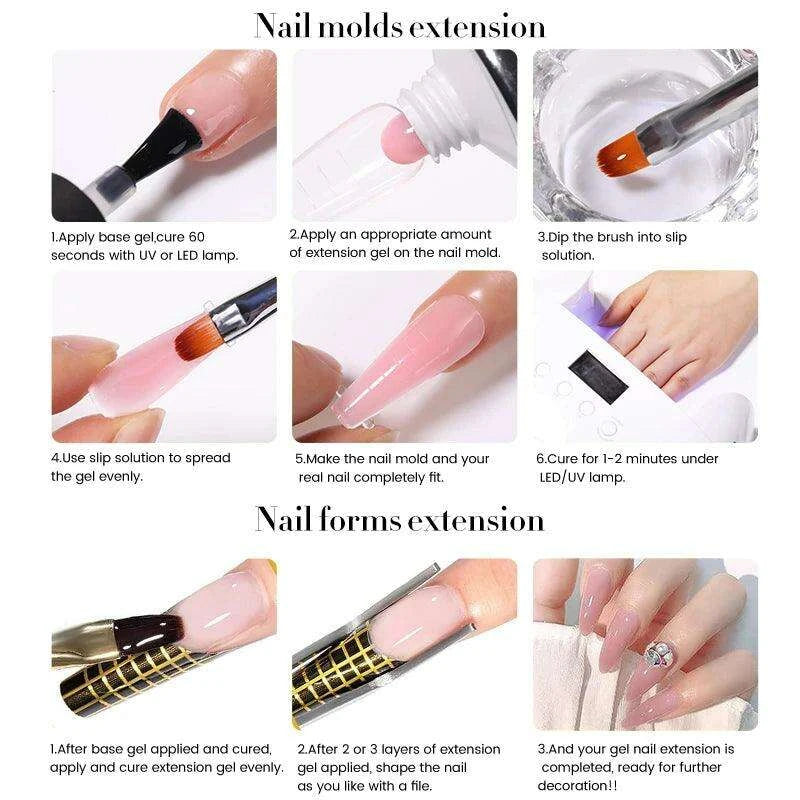 Nail molds extension

1.Apply base gel,cure 60 seconds with UV or LED lamp.

2.Apply an appropriate amount of extension gel on the nail mold.

3.Dip the brush into slip solution.

4.Use slip solution to spread the gel evenly.

5.Make the nail mold and your real nail completely fit.

6.Cure for 1-2 minutes under LED/UV lamp.

Nail forms extension

1.After base gel applied and cured, apply and cure extension gel evenly.

2.After 2 or 3 layers of extension gel applied, shape the nail as you like with a file.

3.And your gel nail extension is completed, ready for further decoration!!