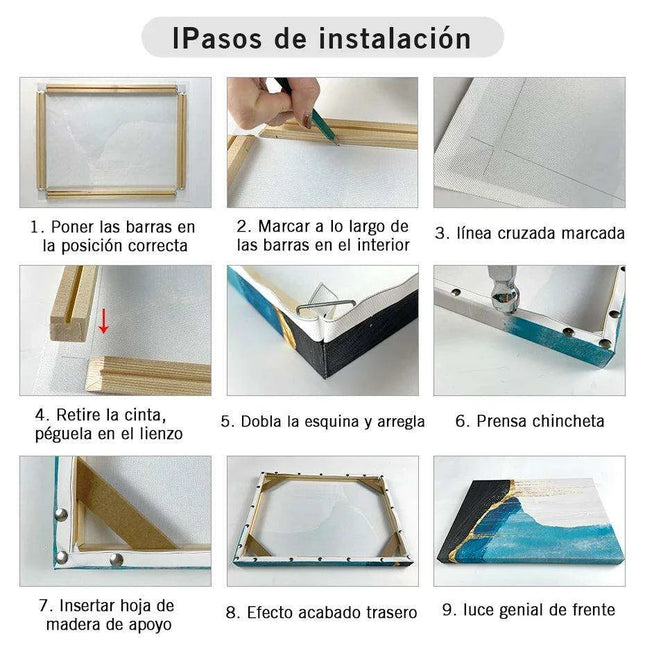 IPasos de instalación

1. Poner las barras en la posición correcta

2. Marcar a lo largo de las barras en el interior

3. línea cruzada marcada

4. Retire la cinta, péguela en el lienzo

5. Dobla la esquina y arregla

6. Prensa chincheta

7. Insertar hoja de madera de apoyo

8. Efecto acabado trasero

9. luce genial de frente