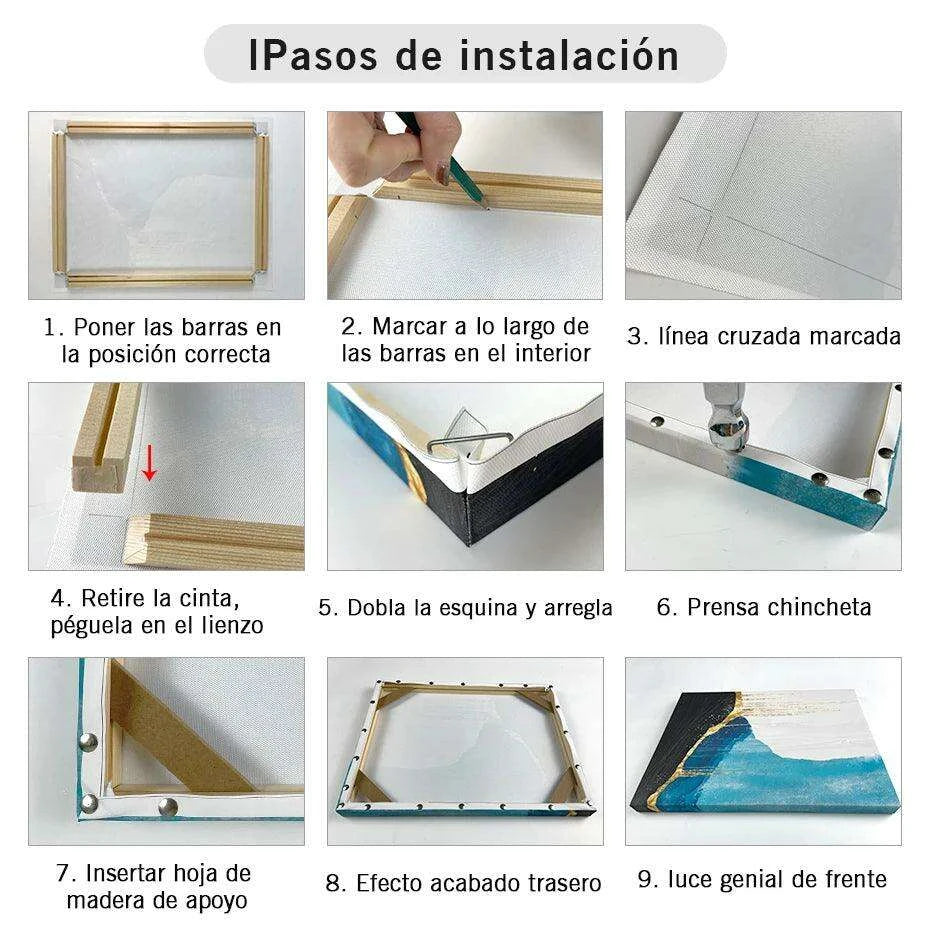 IPasos de instalación

1. Poner las barras en la posición correcta

2. Marcar a lo largo de las barras en el interior

3. línea cruzada marcada

4. Retire la cinta, péguela en el lienzo

5. Dobla la esquina y arregla

6. Prensa chincheta

7. Insertar hoja de madera de apoyo

8. Efecto acabado trasero

9. luce genial de frente