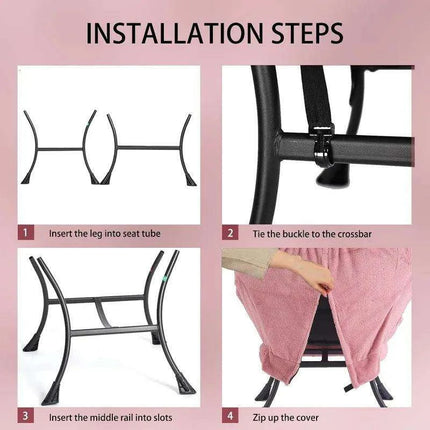 INSTALLATION STEPS

1 Insert the leg into seat tube

2 Tie the buckle to the crossbar

3 Insert the middle rail into slots

4 Zip up the cover