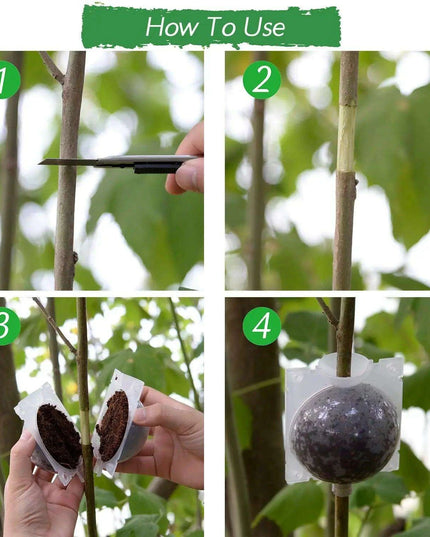 How To Use

1

2

3

4